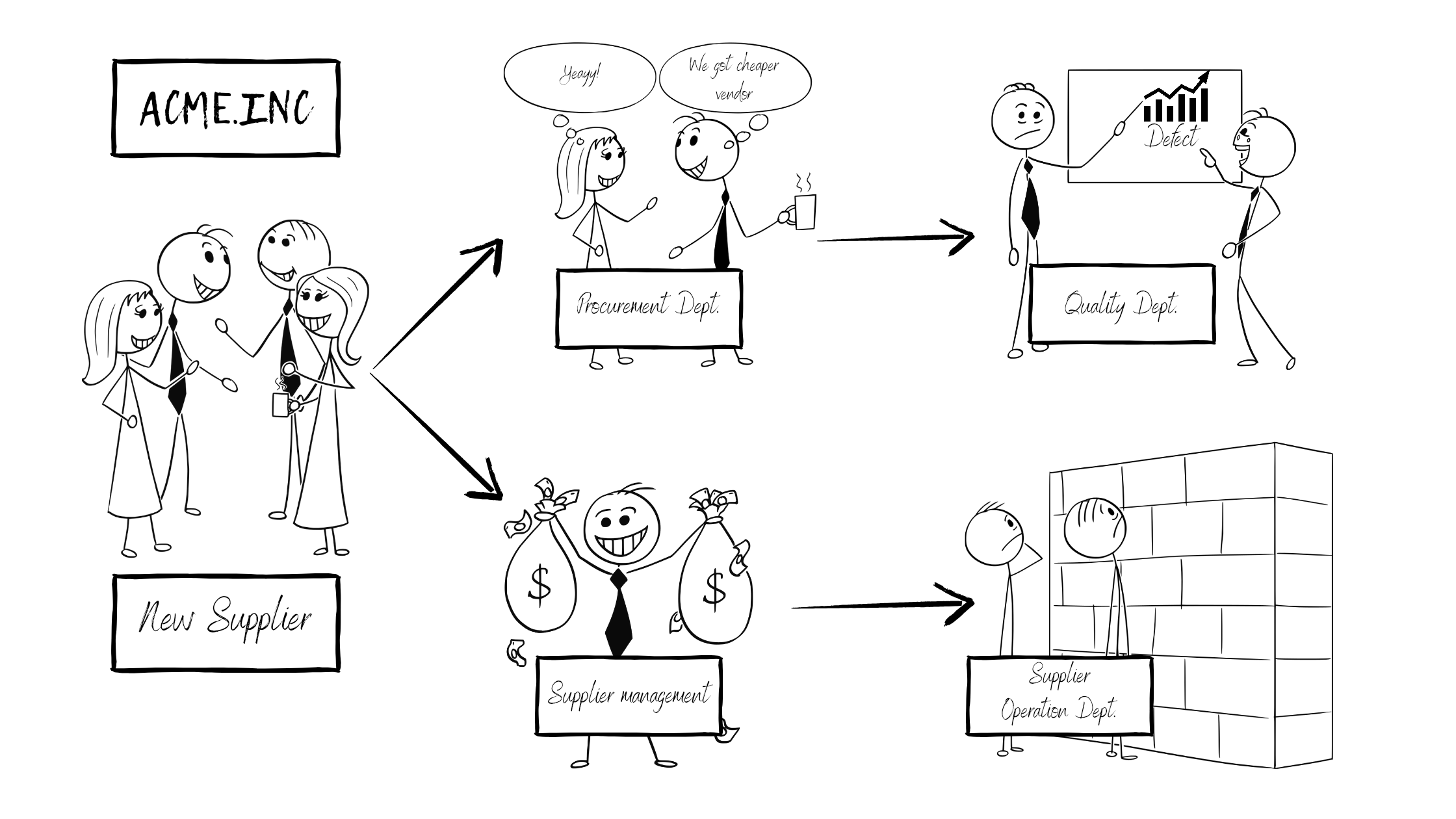 ACME.INC

New Supplier

Yeayy!

We got cheaper vendor

Procurement Dept.

Defect

Quality Dept.

$

$

Supplier management

Supplier Operation Dept.